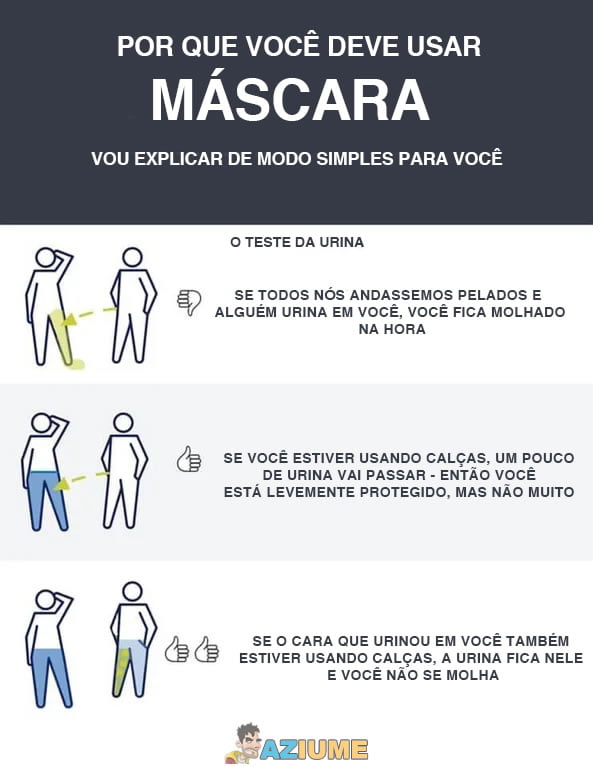 POR QUE VOCÊ DEVE USAR
MÁSCARA
VOU EXPLICAR DE MODO SIMPLES PARA VOCÊ

O TESTE DA URINA

SE TODOS NÓS ANDASSEMOS PELADOS E ALGUÉM URINA EM VOCÊ, VOCÊ FICA MOLHADO NA HORA

SE VOCÊ ESTIVER USANDO CALÇAS, UM POUCO DE URINA VAI PASSAR - ENTÃO VOCÊ ESTÁ LEVEMENTE PROTEGIDO, MAS NÃO MUITO

SE O CARA QUE URINOU EM VOCÊ TAMBÉM ESTIVER USANDO CALÇAS, A URINA FICA NELE E VOCÊ NÃO SE MOLHA

AZIUME